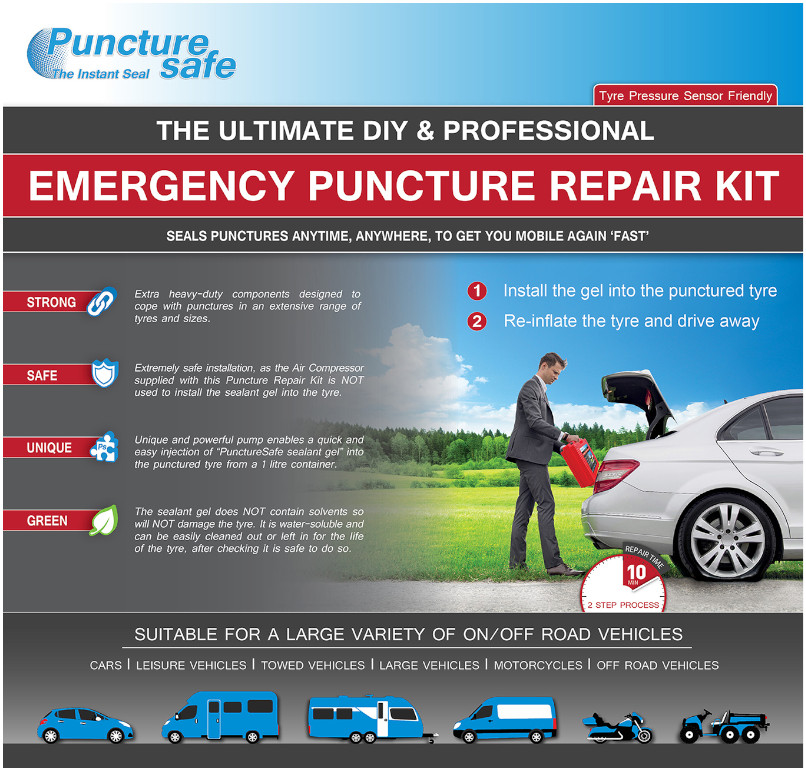 Puncture safe
The Instant Seal

Tyre Pressure Sensor Friendly

THE ULTIMATE DIY & PROFESSIONAL

EMERGENCY PUNCTURE REPAIR KIT

SEALS PUNCTURES ANYTIME, ANYWHERE, TO GET YOU MOBILE AGAIN 'FAST'

STRONG

Extra heavy-duty components designed to cope with punctures in an extensive range of tyres and sizes.

SAFE

Extremely safe installation, as the Air Compressor supplied with this Puncture Repair Kit is NOT used to install the sealant gel into the tyre.

UNIQUE

PS

Unique and powerful pump enables a quick and easy injection of "PunctureSafe sealant gel" into the punctured tyre from a 1 litre container.

GREEN

The sealant gel does NOT contain solvents so will NOT damage the tyre. It is water-soluble and can be easily cleaned out or left in for the life of the tyre, after checking it is safe to do so.

1 Install the gel into the punctured tyre

2 Re-inflate the tyre and drive away

REPAIR TIME
10
MIN
2 STEP PROCESS

SUITABLE FOR A LARGE VARIETY OF ON/OFF ROAD VEHICLES

CARS | LEISURE VEHICLES | TOWED VEHICLES | LARGE VEHICLES | MOTORCYCLES | OFF ROAD VEHICLES